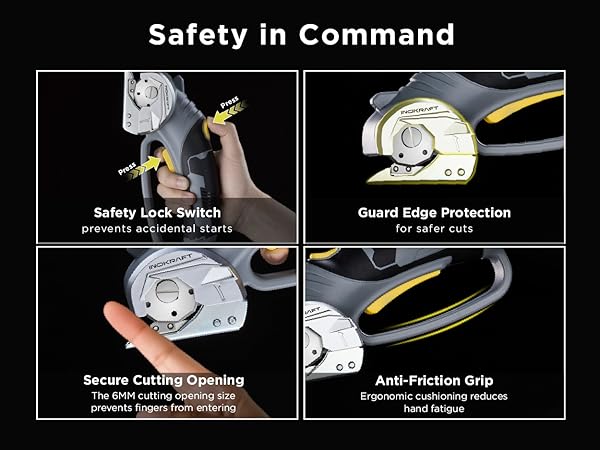 Safety in Command

INOKRAFT
Press
Press
Safety Lock Switch
prevents accidental starts

INOKRAFT
Guard Edge Protection
for safer cuts

INOKRAFT
Secure Cutting Opening
The 6MM cutting opening size prevents fingers from entering

Anti-Friction Grip
Ergonomic cushioning reduces hand fatigue