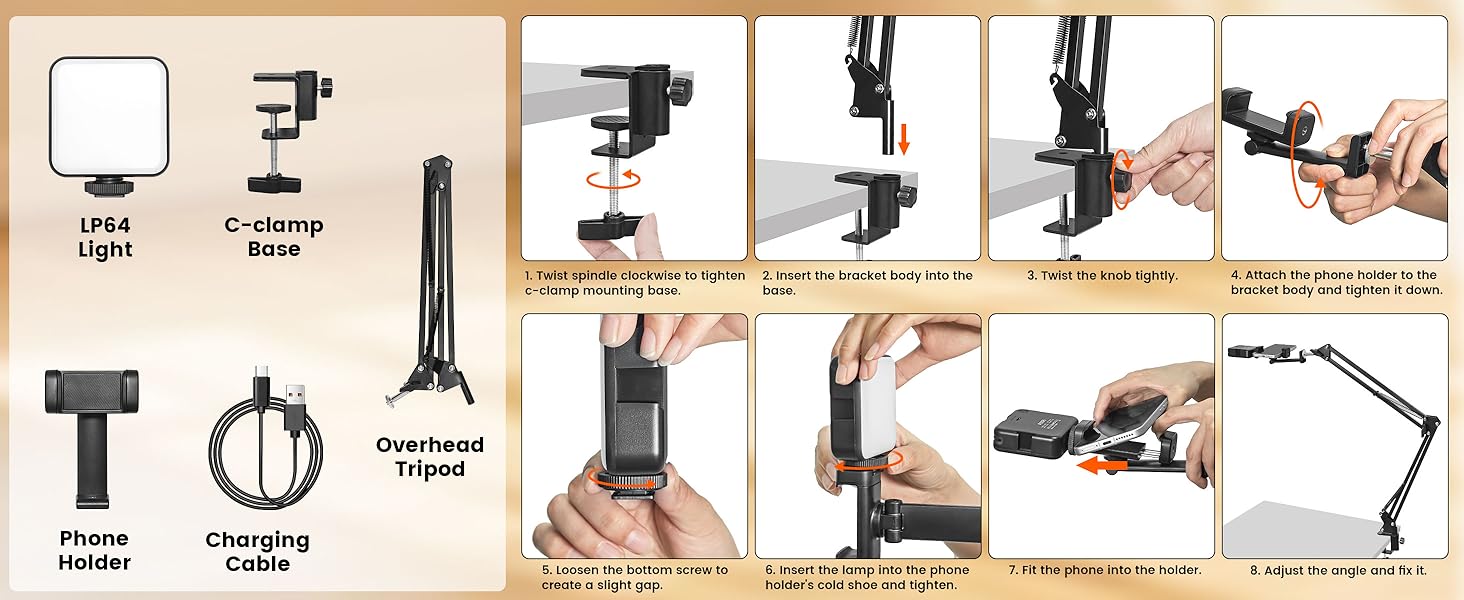 LP64 Light

C-clamp Base

Overhead Tripod

Phone Holder

Charging Cable

1. Twist spindle clockwise to tighten c-clamp mounting base.

2. Insert the bracket body into the base.

3. Twist the knob tightly.

4. Attach the phone holder to the bracket body and tighten it down.

5. Loosen the bottom screw to create a slight gap.

6. Insert the lamp into the phone holder's cold shoe and tighten.

7. Fit the phone into the holder.

8. Adjust the angle and fix it.