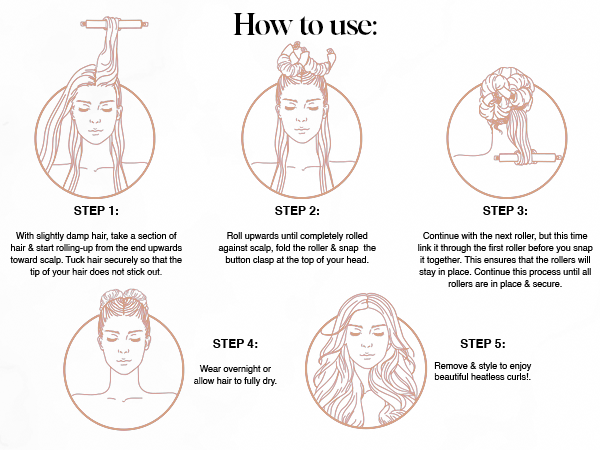 How to use:

STEP 1:

With slightly damp hair, take a section of hair & start rolling-up from the end upwards toward scalp. Tuck hair securely so that the tip of your hair does not stick out.

STEP 2:

Roll upwards until completely rolled against scalp, fold the roller & snap the button clasp at the top of your head.

STEP 3:

Continue with the next roller, but this time link it through the first roller before you snap it together. This ensures that the rollers will stay in place. Continue this process until all rollers are in place & secure.

STEP 4:

Wear overnight or allow hair to fully dry.

STEP 5:

Remove & style to enjoy beautiful heatless curls!.