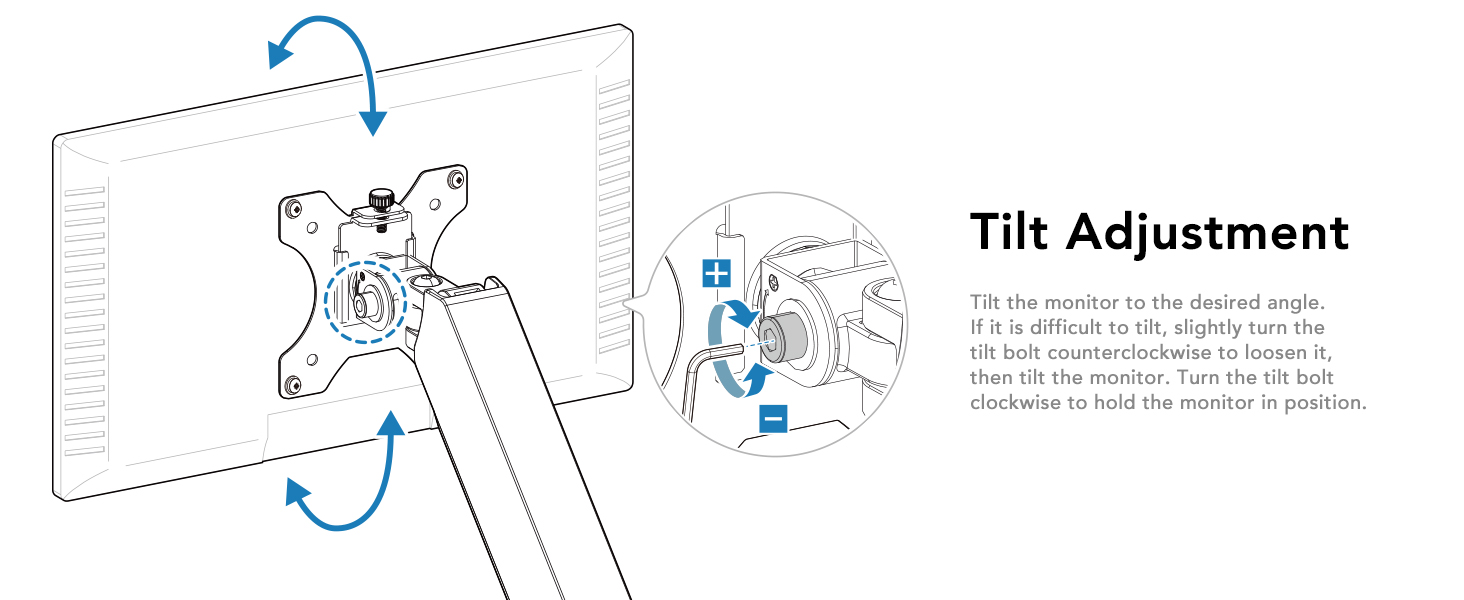 +
−

Tilt Adjustment

Tilt the monitor to the desired angle. If it is difficult to tilt, slightly turn the tilt bolt counterclockwise to loosen it, then tilt the monitor. Turn the tilt bolt clockwise to hold the monitor in position.