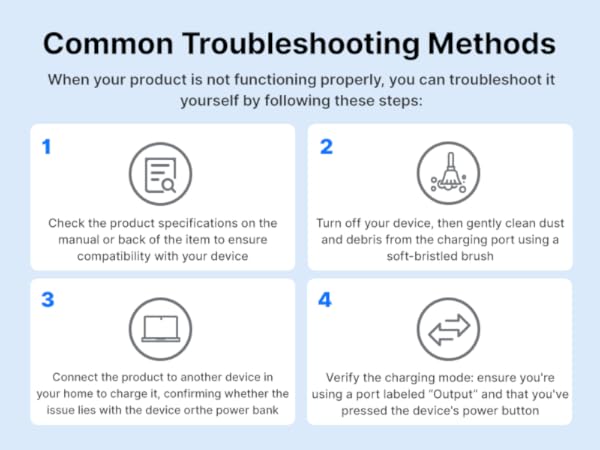 Common Troubleshooting Methods

When your product is not functioning properly, you can troubleshoot it yourself by following these steps:

1

Check the product specifications on the manual or back of the item to ensure compatibility with your device

2

Turn off your device, then gently clean dust and debris from the charging port using a soft-bristled brush

3

Connect the product to another device in your home to charge it, confirming whether the issue lies with the device orthe power bank

4

Verify the charging mode: ensure you're using a port labeled "Output" and that you've pressed the device's power button