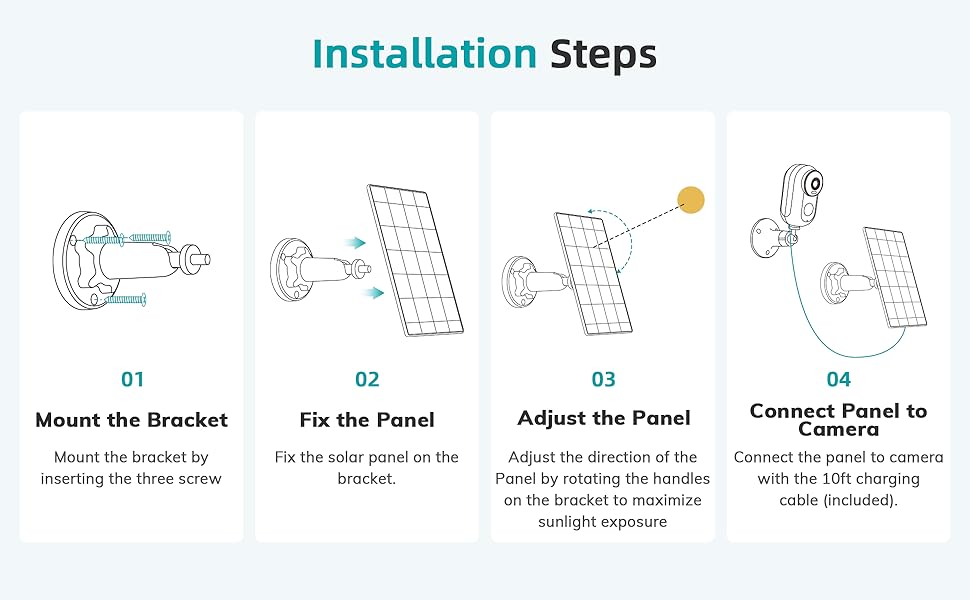 Installation Steps

01

Mount the Bracket

Mount the bracket by inserting the three screw

02

Fix the Panel

Fix the solar panel on the bracket.

03

Adjust the Panel

Adjust the direction of the Panel by rotating the handles on the bracket to maximize sunlight exposure

04

Connect Panel to Camera

Connect the panel to camera with the 10ft charging cable (included).