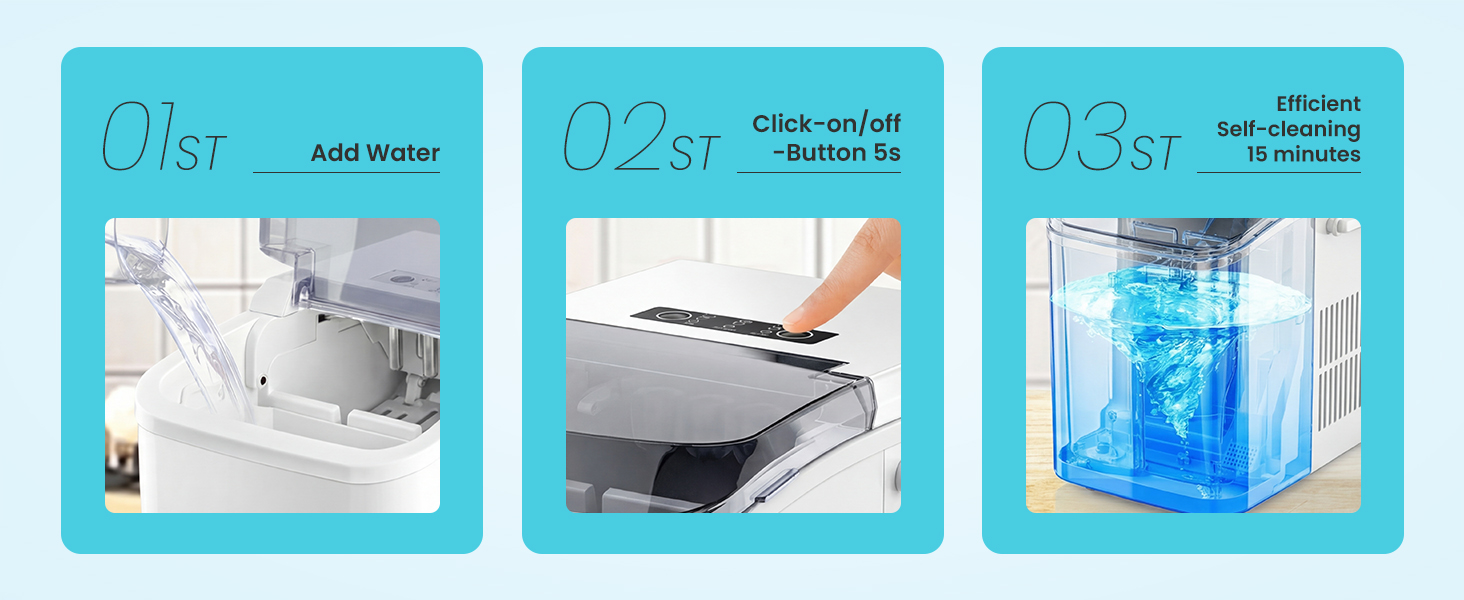 01ST

Add Water

02ST

Click-on/off
-Button 5s

03ST

Efficient
Self-cleaning
15 minutes