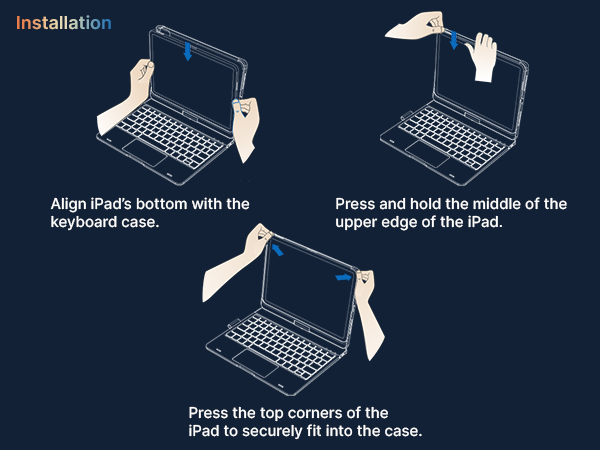 Installation

Align iPad's bottom with the keyboard case.

Press and hold the middle of the upper edge of the iPad.

Press the top corners of the iPad to securely fit into the case.