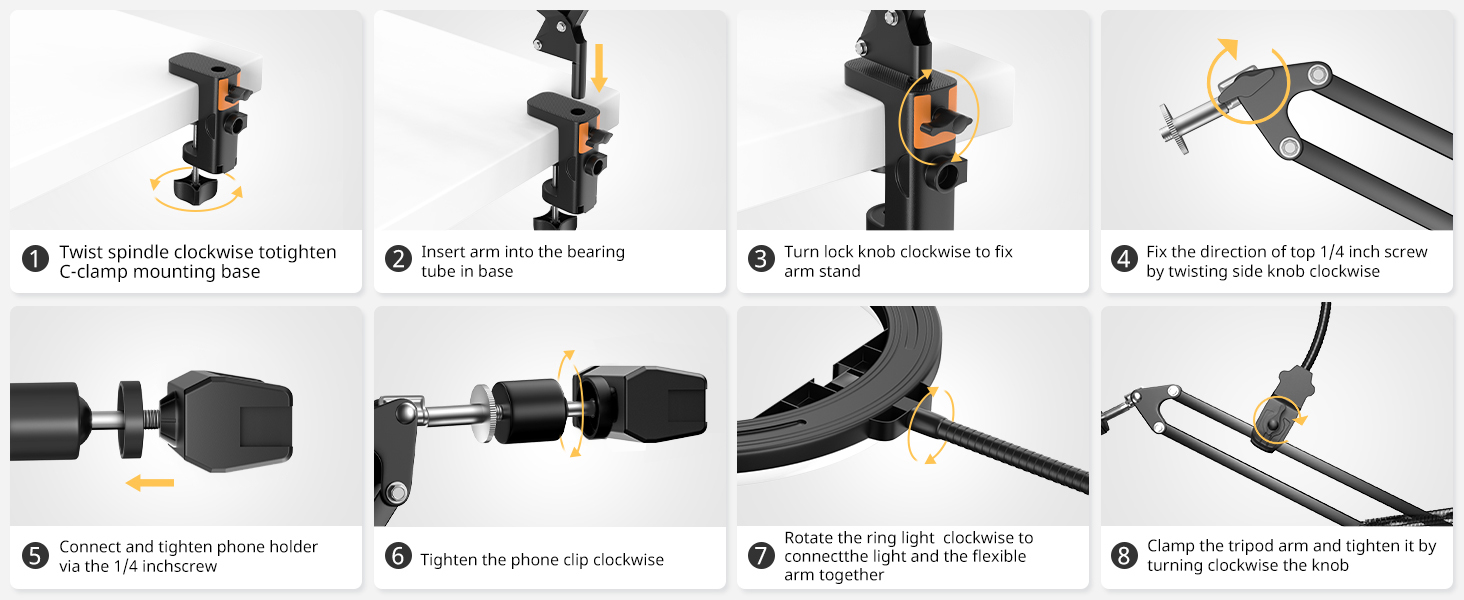 1 Twist spindle clockwise totighten C-clamp mounting base

2 Insert arm into the bearing tube in base

3 Turn lock knob clockwise to fix arm stand

4 Fix the direction of top 1/4 inch screw by twisting side knob clockwise

5 Connect and tighten phone holder via the 1/4 inchscrew

6 Tighten the phone clip clockwise

7 Rotate the ring light clockwise to connectthe light and the flexible arm together

8 Clamp the tripod arm and tighten it by turning clockwise the knob