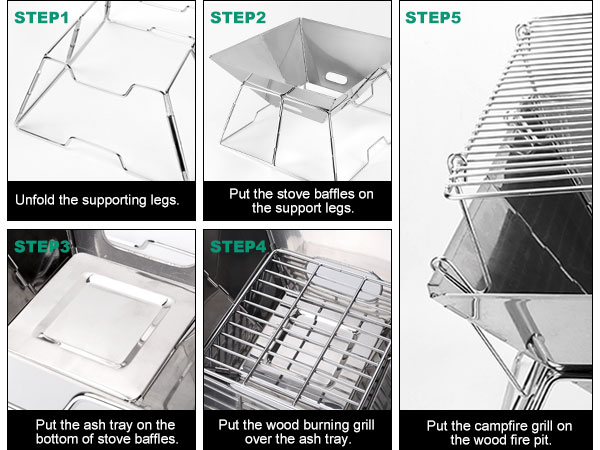 STEP1

Unfold the supporting legs.

STEP2

Put the stove baffles on the support legs.

STEP3

Put the ash tray on the bottom of stove baffles.

STEP4

Put the wood burning grill over the ash tray.

STEP5

Put the campfire grill on the wood fire pit.