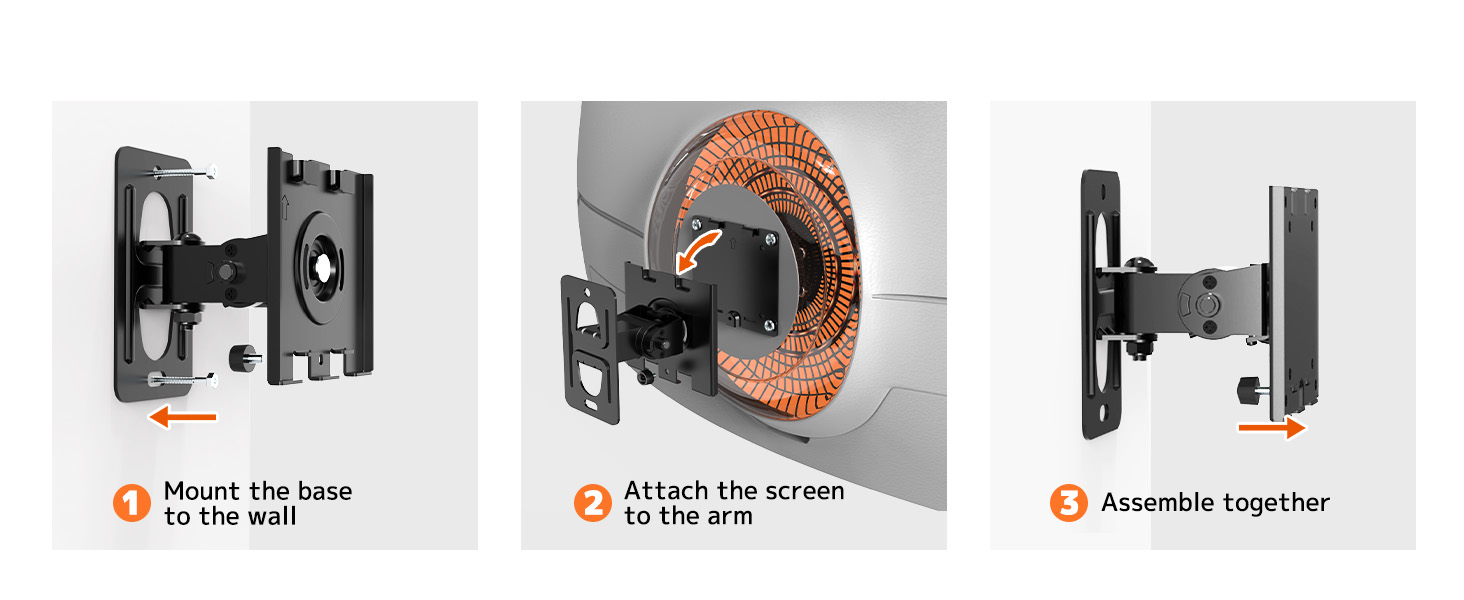 1 Mount the base to the wall

2 Attach the screen to the arm

3 Assemble together