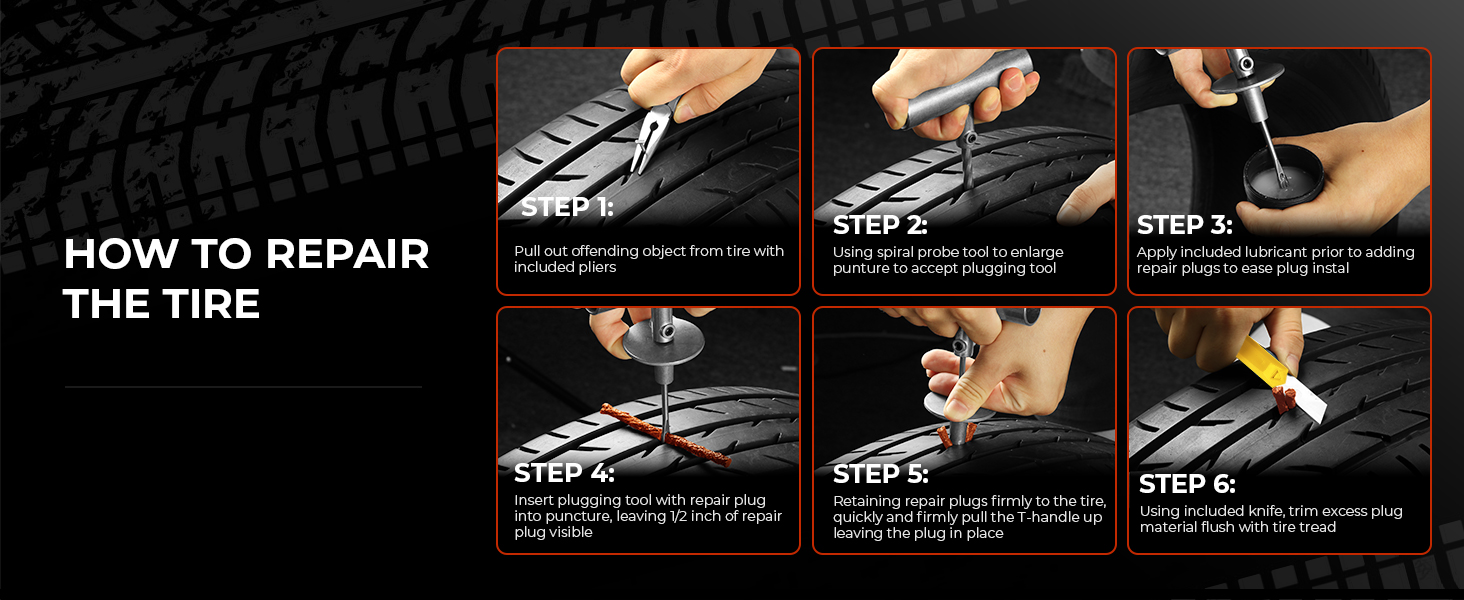 HOW TO REPAIR THE TIRE

STEP 1:
Pull out offending object from tire with included pliers

STEP 2:
Using spiral probe tool to enlarge punture to accept plugging tool

STEP 3:
Apply included lubricant prior to adding repair plugs to ease plug instal

STEP 4:
Insert plugging tool with repair plug into puncture, leaving 1/2 inch of repair plug visible

STEP 5:
Retaining repair plugs firmly to the tire, quickly and firmly pull the T-handle up leaving the plug in place

STEP 6:
Using included knife, trim excess plug material flush with tire tread