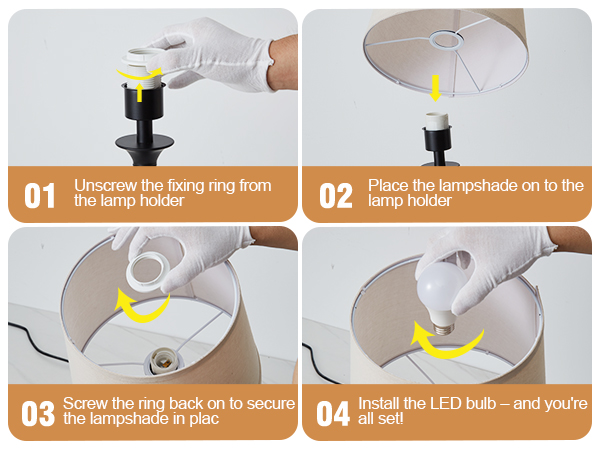 01 Unscrew the fixing ring from the lamp holder

02 Place the lampshade on to the lamp holder

03 Screw the ring back on to secure the lampshade in plac

04 Install the LED bulb – and you're all set!