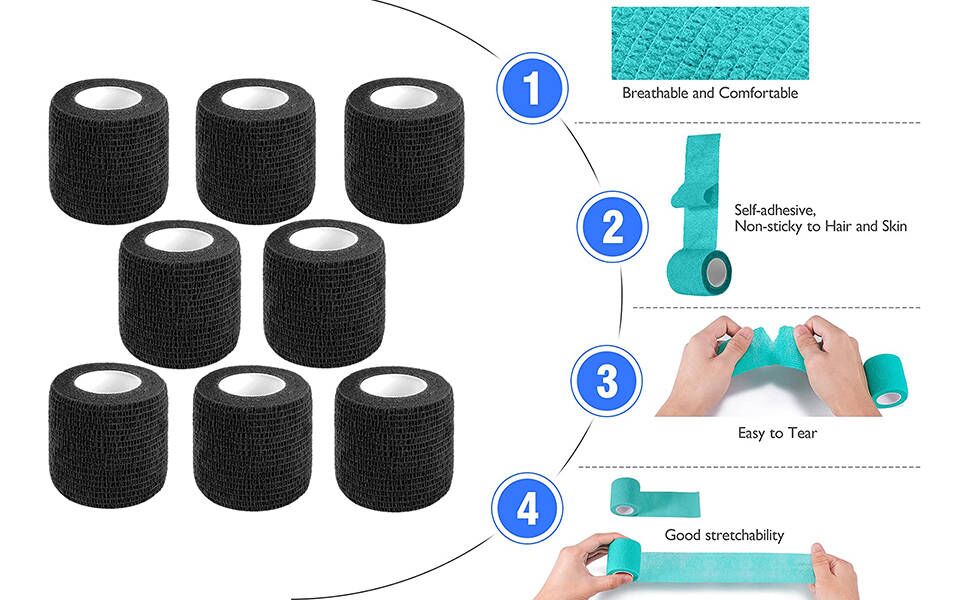 1
Breathable and Comfortable

2
Self-adhesive,
Non-sticky to Hair and Skin

3
Easy to Tear

4
Good stretchability