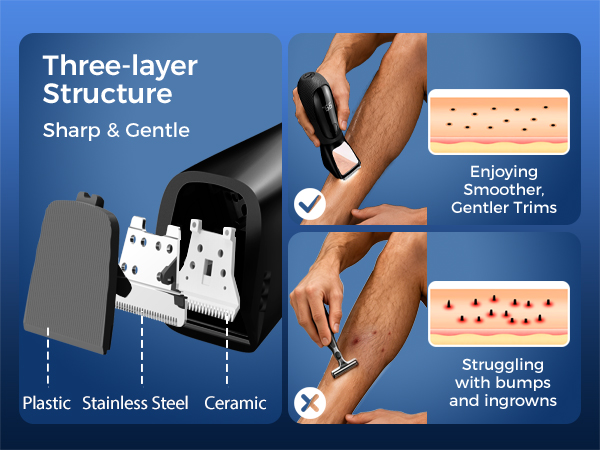 Three-layer Structure

Sharp & Gentle

Plastic Stainless Steel Ceramic

Enjoying Smoother, Gentler Trims

Struggling with bumps and ingrowns