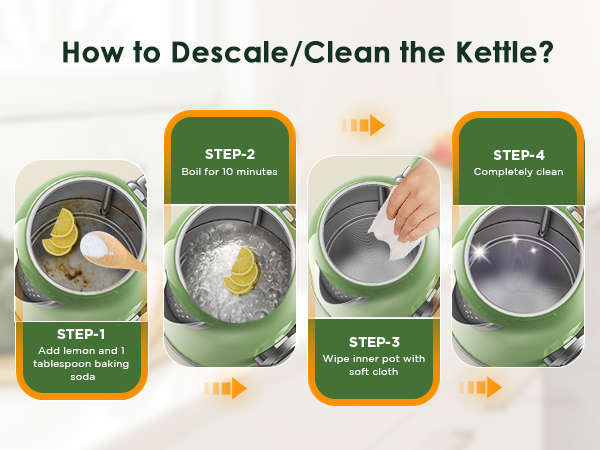 How to Descale/Clean the Kettle?

STEP-1
Add lemon and 1 tablespoon baking soda

STEP-2
Boil for 10 minutes

STEP-3
Wipe inner pot with soft cloth

STEP-4
Completely clean