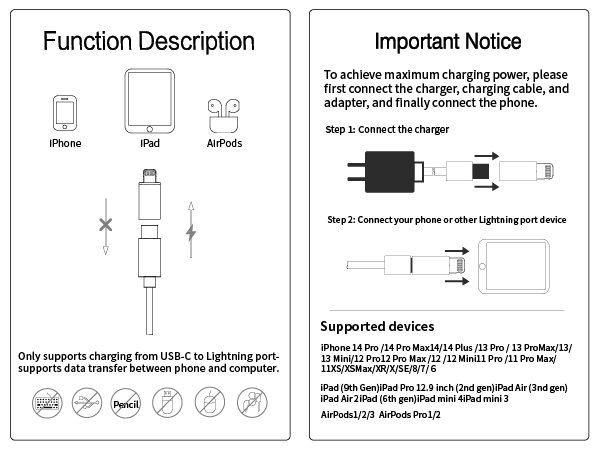 Function Description

iPhone

iPad

AirPods

Only supports charging from USB-C to Lightning port-supports data transfer between phone and computer.

Pencil

Important Notice

To achieve maximum charging power, please first connect the charger, charging cable, and adapter, and finally connect the phone.

Step 1: Connect the charger

Step 2: Connect your phone or other Lightning port device

Supported devices

iPhone 14 Pro /14 Pro Max14/14 Plus /13 Pro / 13 ProMax/13/ 13 Mini/12 Pro12 Pro Max /12 /12 Mini11 Pro /11 Pro Max/ 11XS/XSMax/XR/X/SE/8/7/ 6

iPad (9th Gen)iPad Pro 12.9 inch (2nd gen)iPad Air (3nd gen) iPad Air 2iPad (6th gen)iPad mini 4iPad mini 3

AirPods1/2/3 AirPods Pro1/2