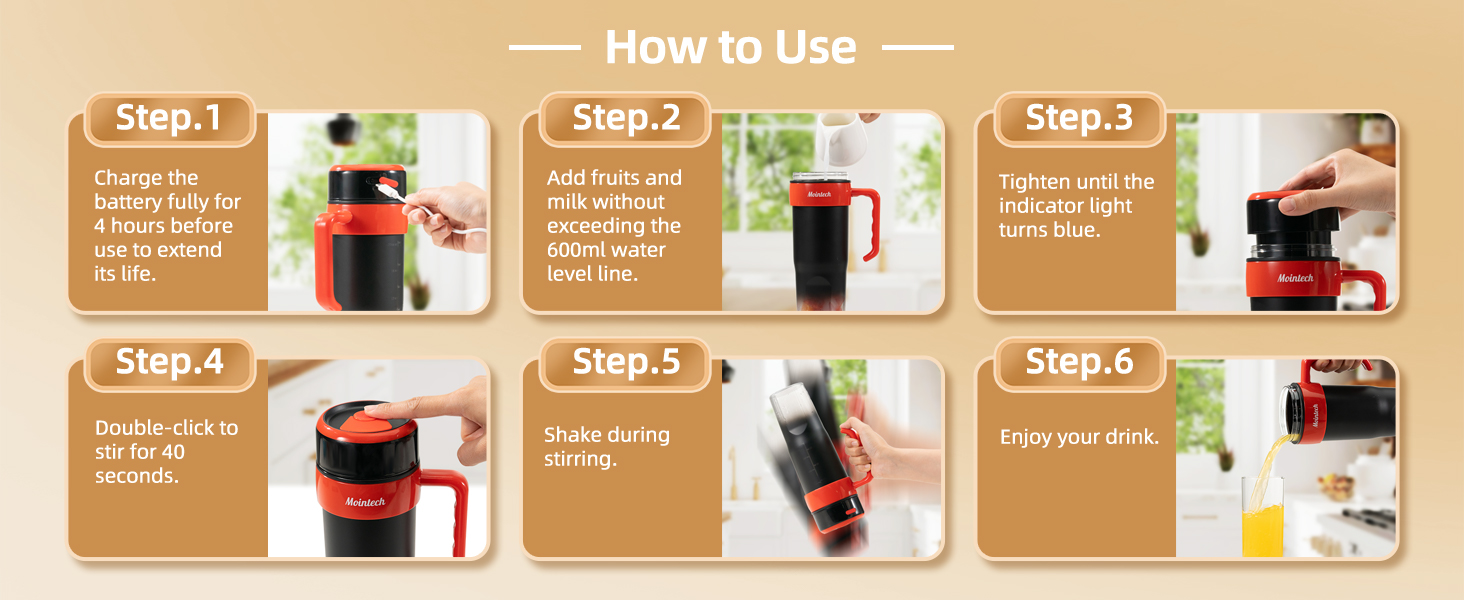 How to Use

Step.1
Charge the battery fully for 4 hours before use to extend its life.

Step.2
Add fruits and milk without exceeding the 600ml water level line.

Mointech

Step.3
Tighten until the indicator light turns blue.

Mointech

Step.4
Double-click to stir for 40 seconds.

Mointech

Step.5
Shake during stirring.

Step.6
Enjoy your drink.

Mointech