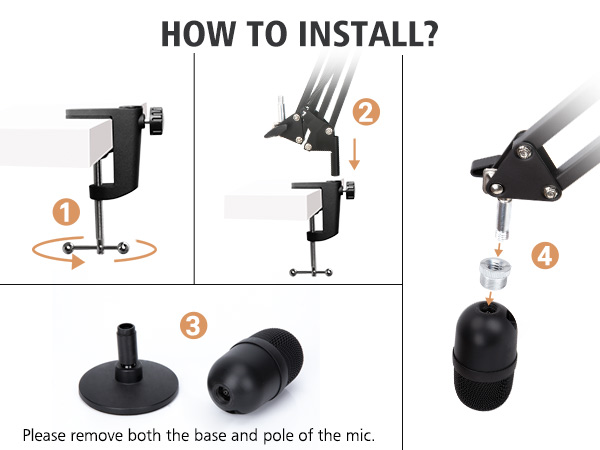 HOW TO INSTALL?

1

2

3

Please remove both the base and pole of the mic.

4