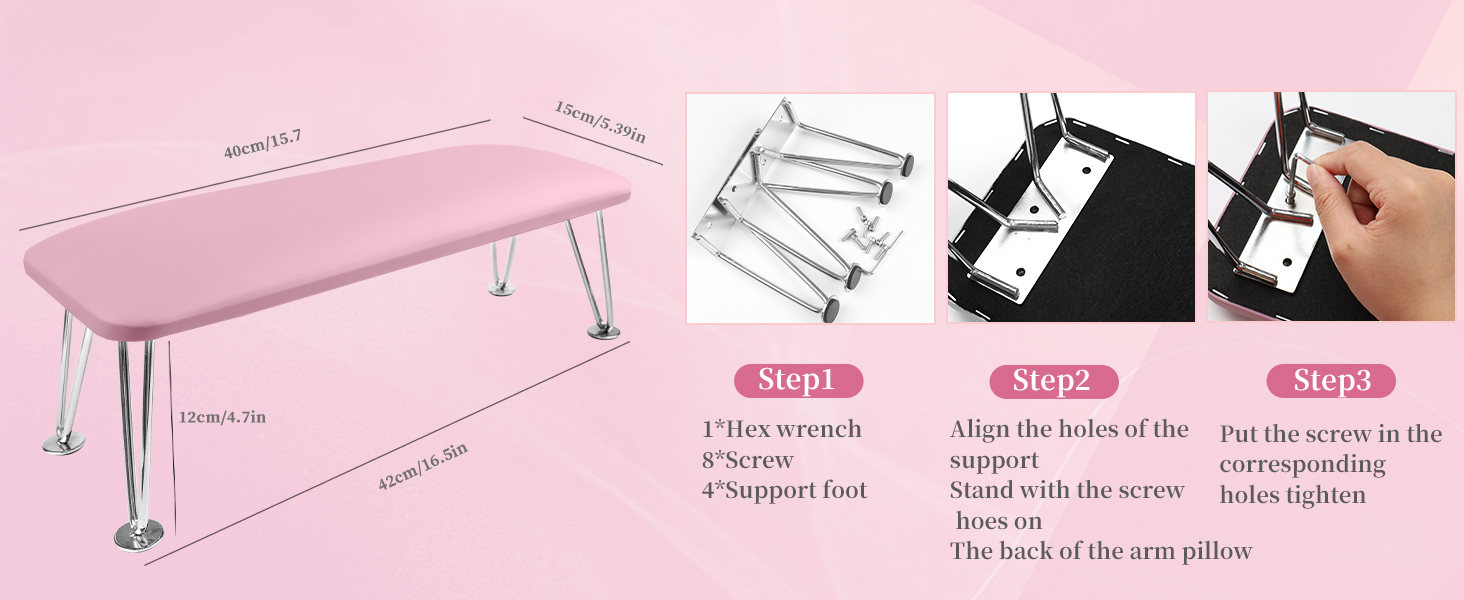 40cm/15.7

15cm/5.39in

12cm/4.7in

42cm/16.5in

Step1

1*Hex wrench
8*Screw
4*Support foot

Step2

Align the holes of the support
Stand with the screw hoes on
The back of the arm pillow

Step3

Put the screw in the corresponding holes tighten