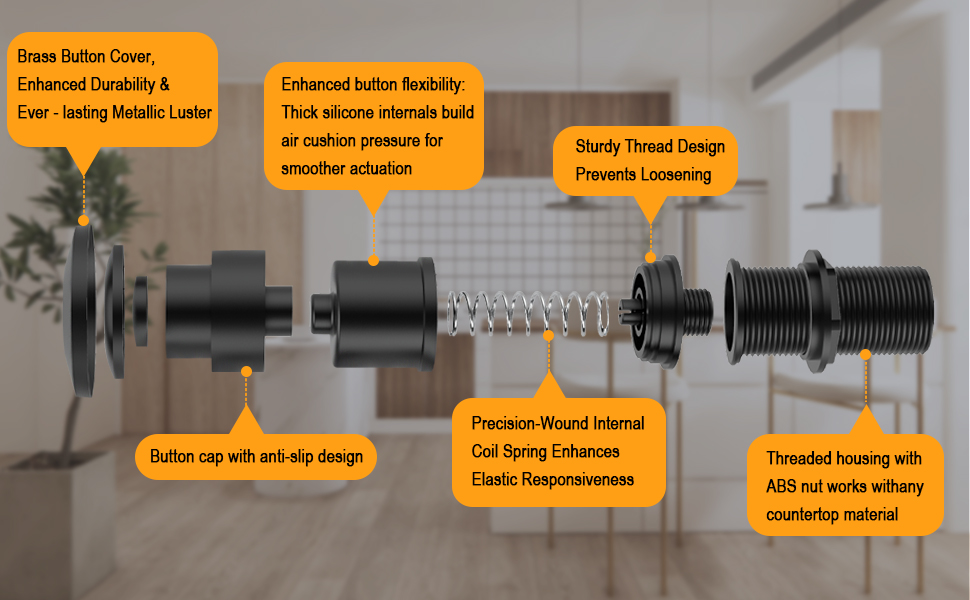 Brass Button Cover, Enhanced Durability & Ever - lasting Metallic Luster

Enhanced button flexibility: Thick silicone internals build air cushion pressure for smoother actuation

Sturdy Thread Design Prevents Loosening

Button cap with anti-slip design

Precision-Wound Internal Coil Spring Enhances Elastic Responsiveness

Threaded housing with ABS nut works withany countertop material