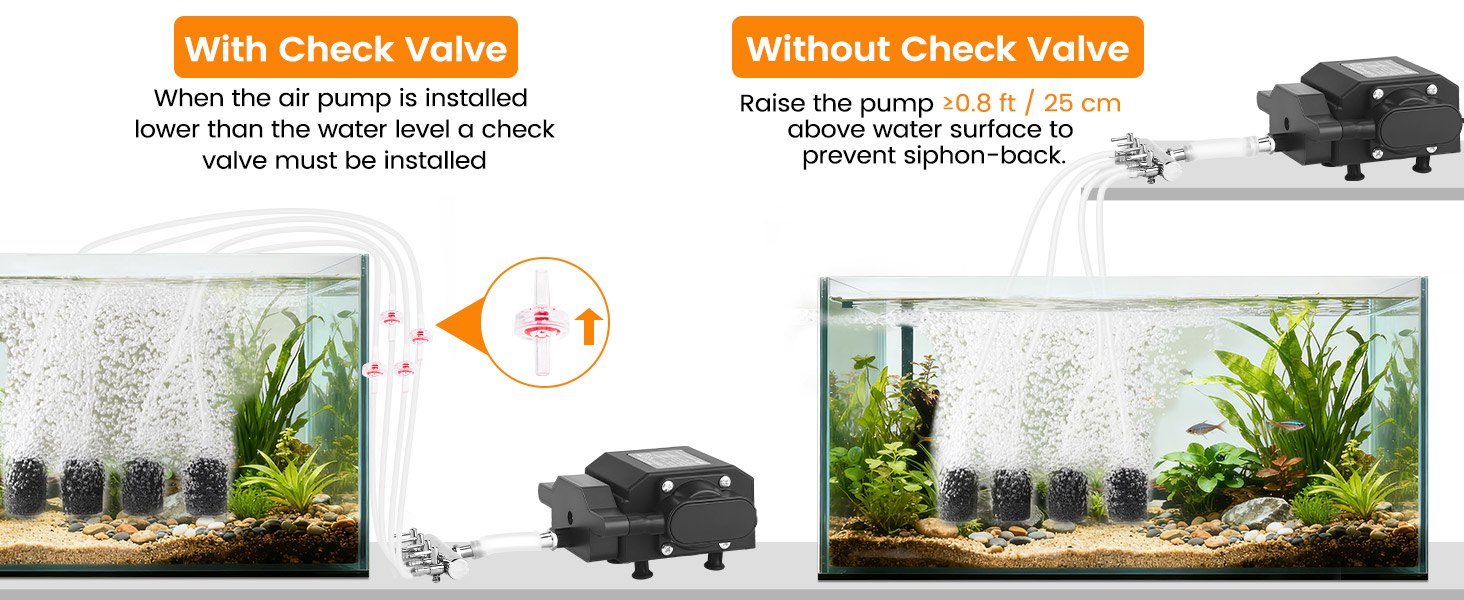 With Check Valve

When the air pump is installed lower than the water level a check valve must be installed

Without Check Valve

Raise the pump ≥0.8 ft / 25 cm above water surface to prevent siphon-back.