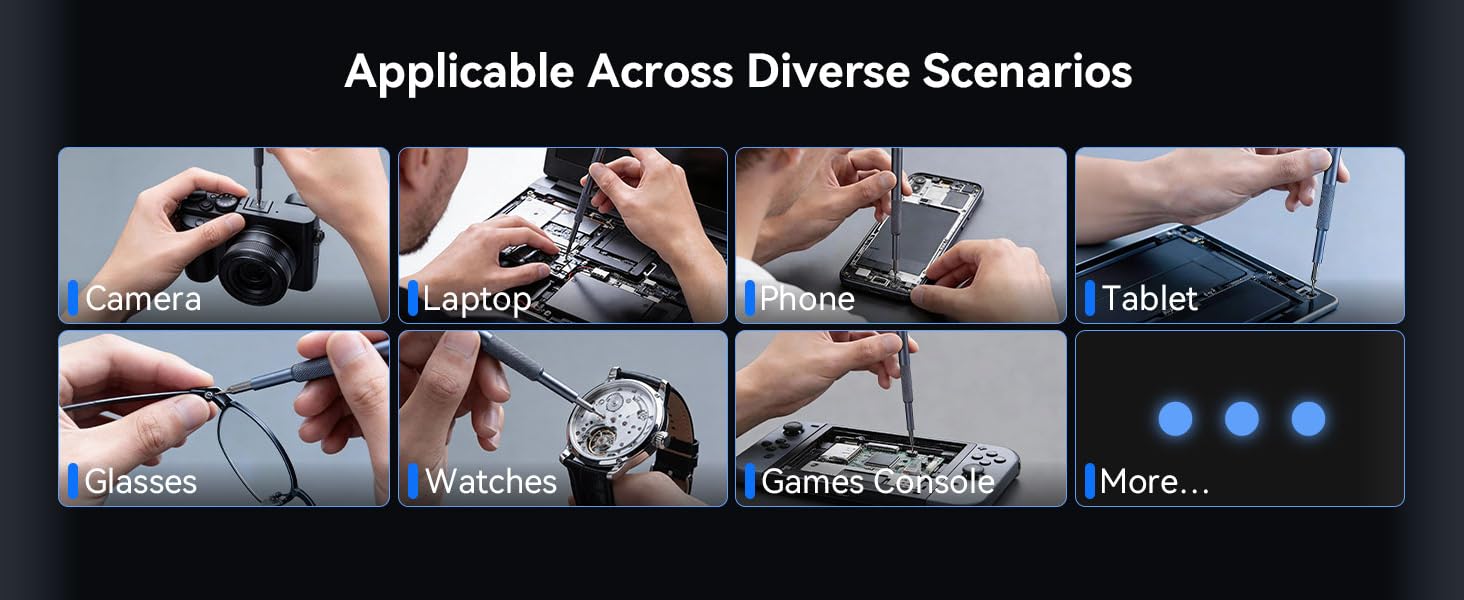 Applicable Across Diverse Scenarios

Camera

Laptop

Phone

Tablet

Glasses

Watches

Games Console

More...