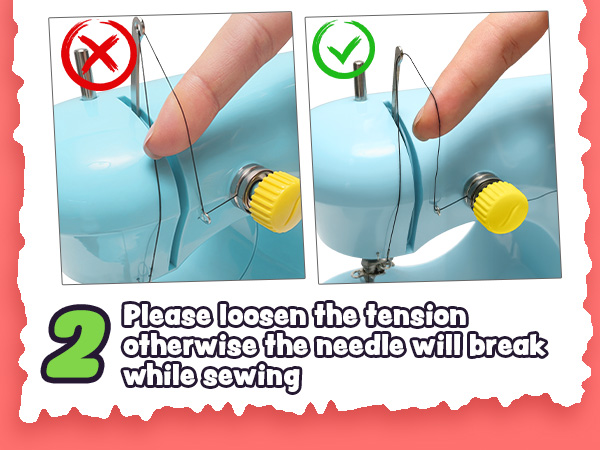 2

Please loosen the tension otherwise the needle will break while sewing