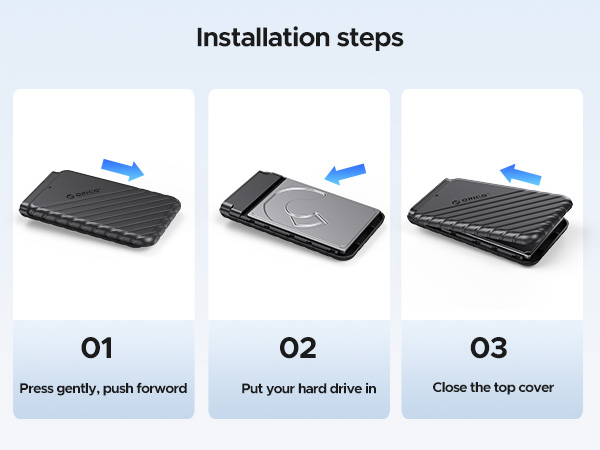 Installation steps

ORICO

01

Press gently, push forword

02

Put your hard drive in

ORICO

03

Close the top cover