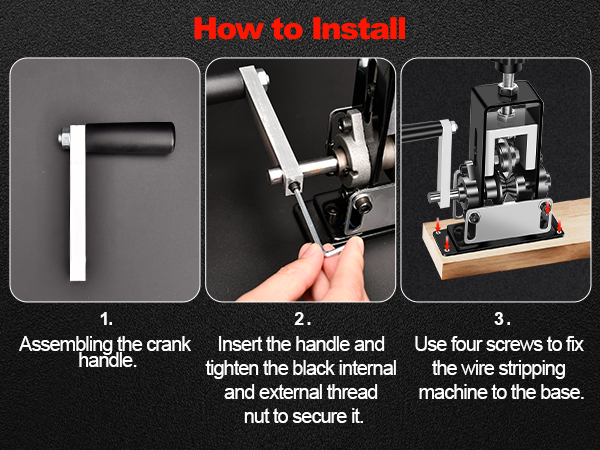 How to Install

1.
Assembling the crank handle.

2.
Insert the handle and tighten the black internal and external thread nut to secure it.

3.
Use four screws to fix the wire stripping machine to the base.