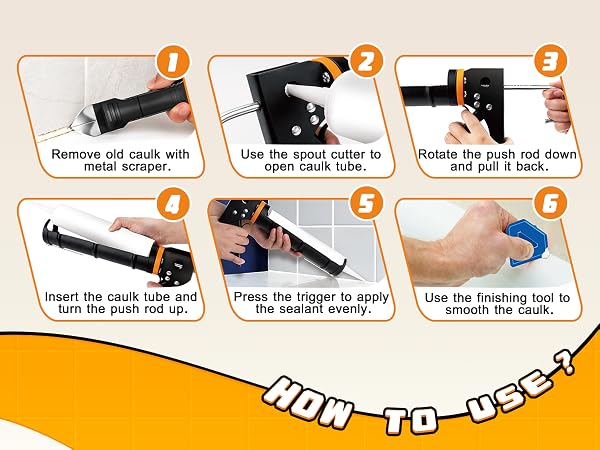 1
Remove old caulk with metal scraper.

2
Use the spout cutter to open caulk tube.

3
Rotate the push rod down and pull it back.

4
Insert the caulk tube and turn the push rod up.

5
Press the trigger to apply the sealant evenly.

6
Use the finishing tool to smooth the caulk.

HOW TO USE?