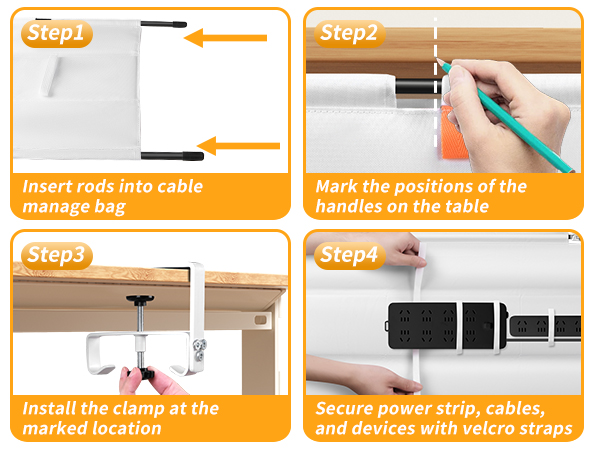 Step1

Insert rods into cable manage bag

Step2

Mark the positions of the handles on the table

Step3

Install the clamp at the marked location

Step4

Secure power strip, cables, and devices with velcro straps