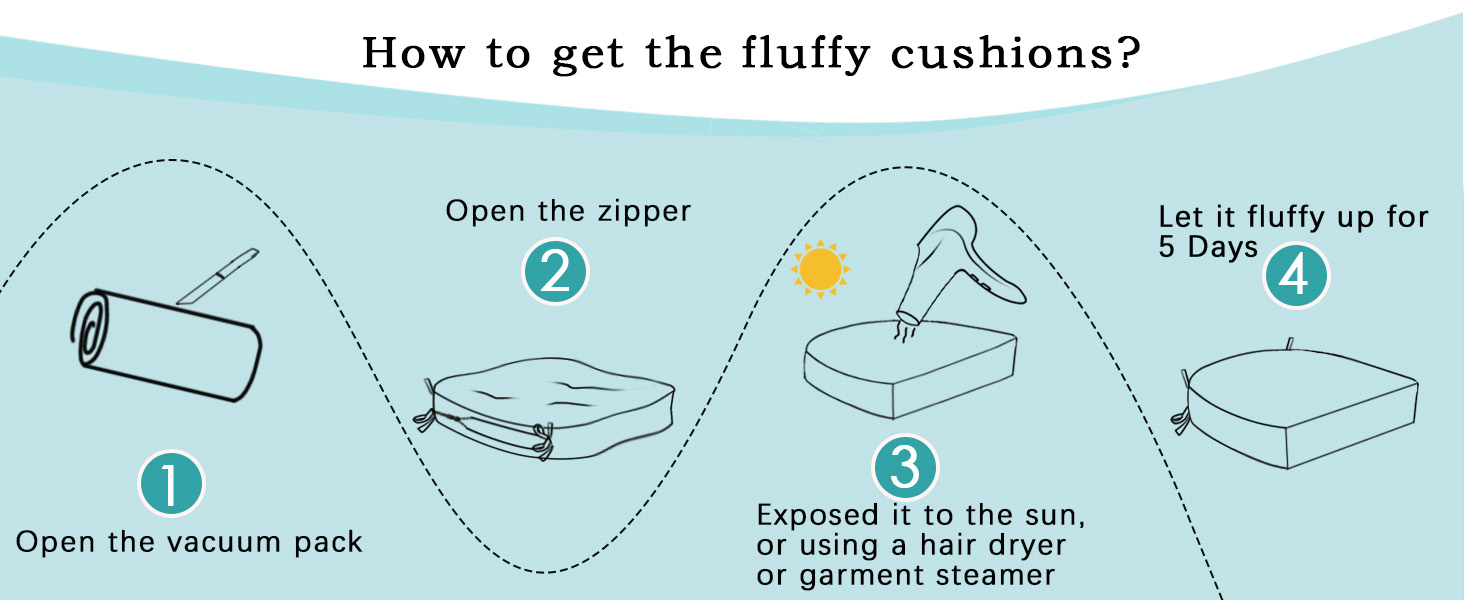 How to get the fluffy cushions?

1
Open the vacuum pack

Open the zipper
2

3
Exposed it to the sun, or using a hair dryer or garment steamer

Let it fluffy up for 5 Days
4