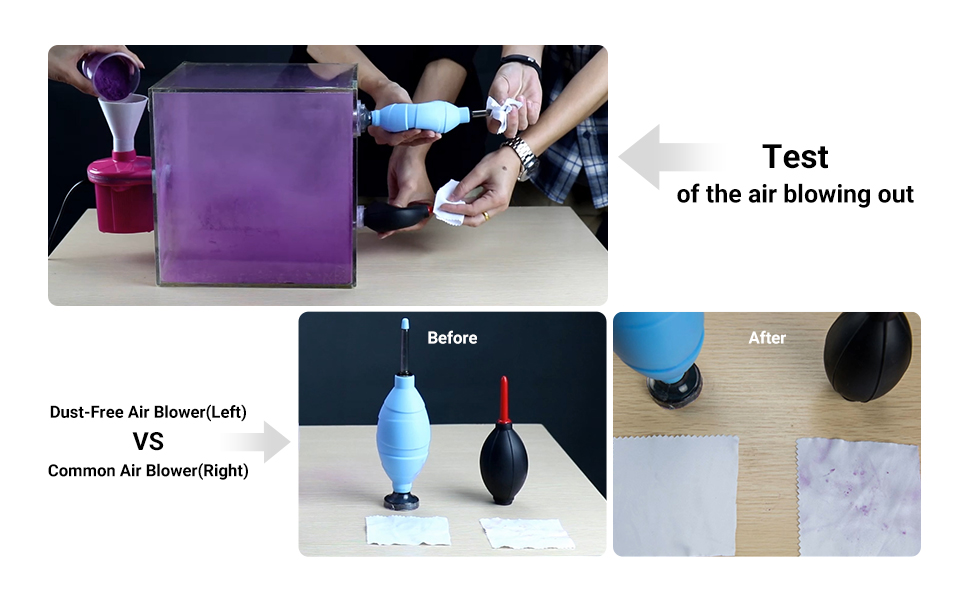 Test
of the air blowing out

Dust-Free Air Blower(Left)
VS
Common Air Blower(Right)

Before

After