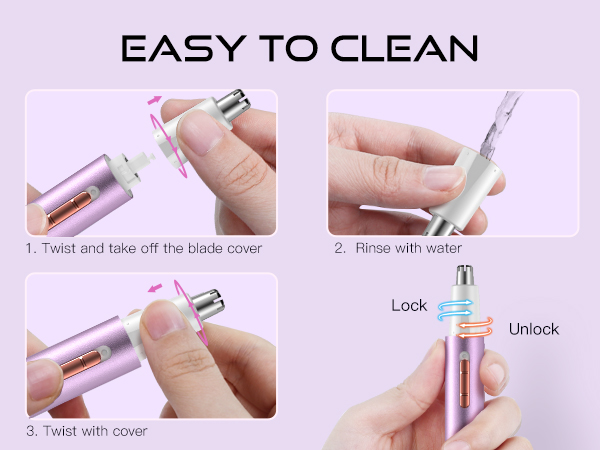 EASY TO CLEAN

1. Twist and take off the blade cover

2. Rinse with water

3. Twist with cover

Lock

Unlock