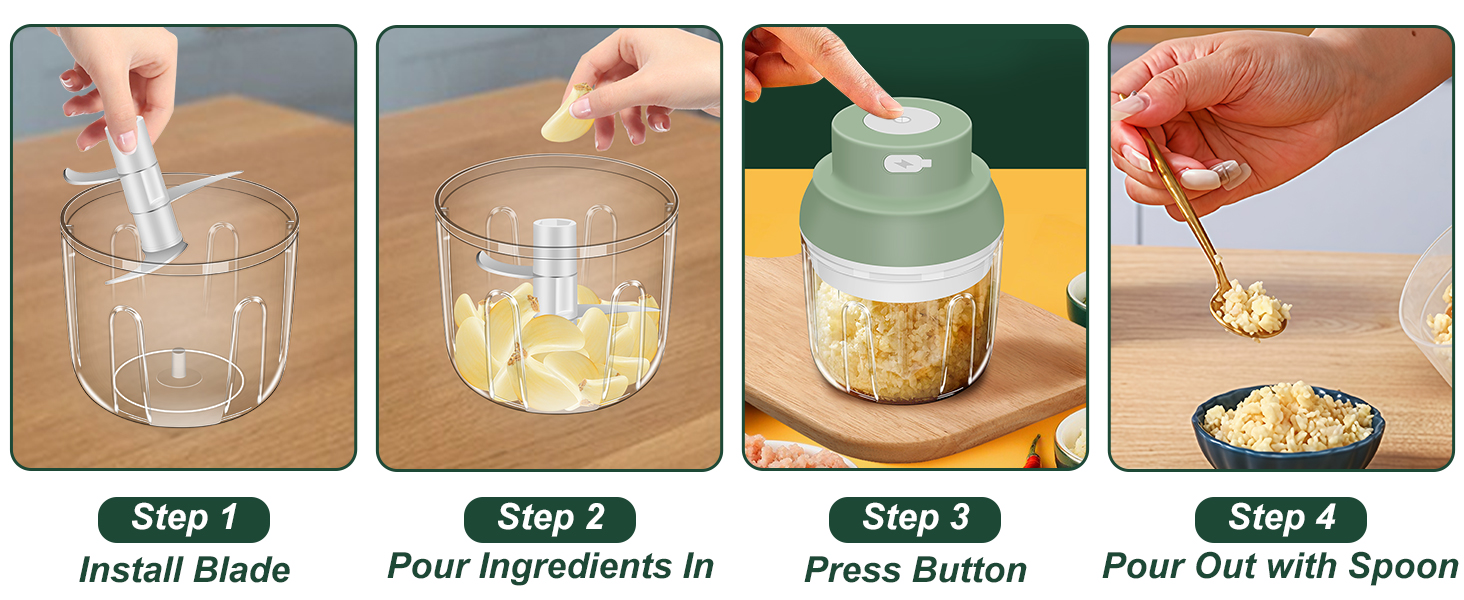 Step 1
Install Blade

Step 2
Pour Ingredients In

Step 3
Press Button

Step 4
Pour Out with Spoon