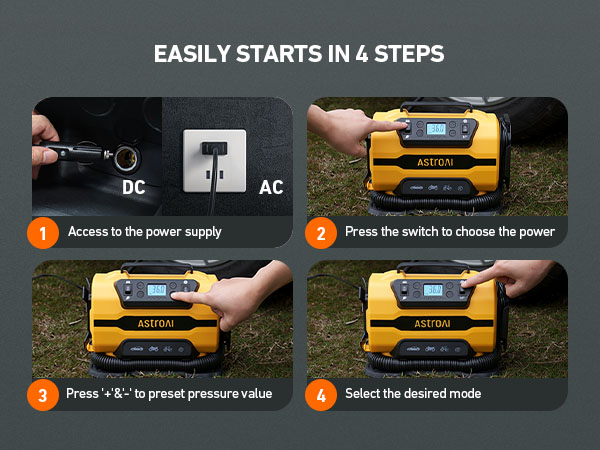 EASILY STARTS IN 4 STEPS

DC

AC

1 Access to the power supply

36.0

ASTROAI

2 Press the switch to choose the power

36.0

ASTROAI

3 Press '+'&'-' to preset pressure value

36.0

ASTROAI

4 Select the desired mode