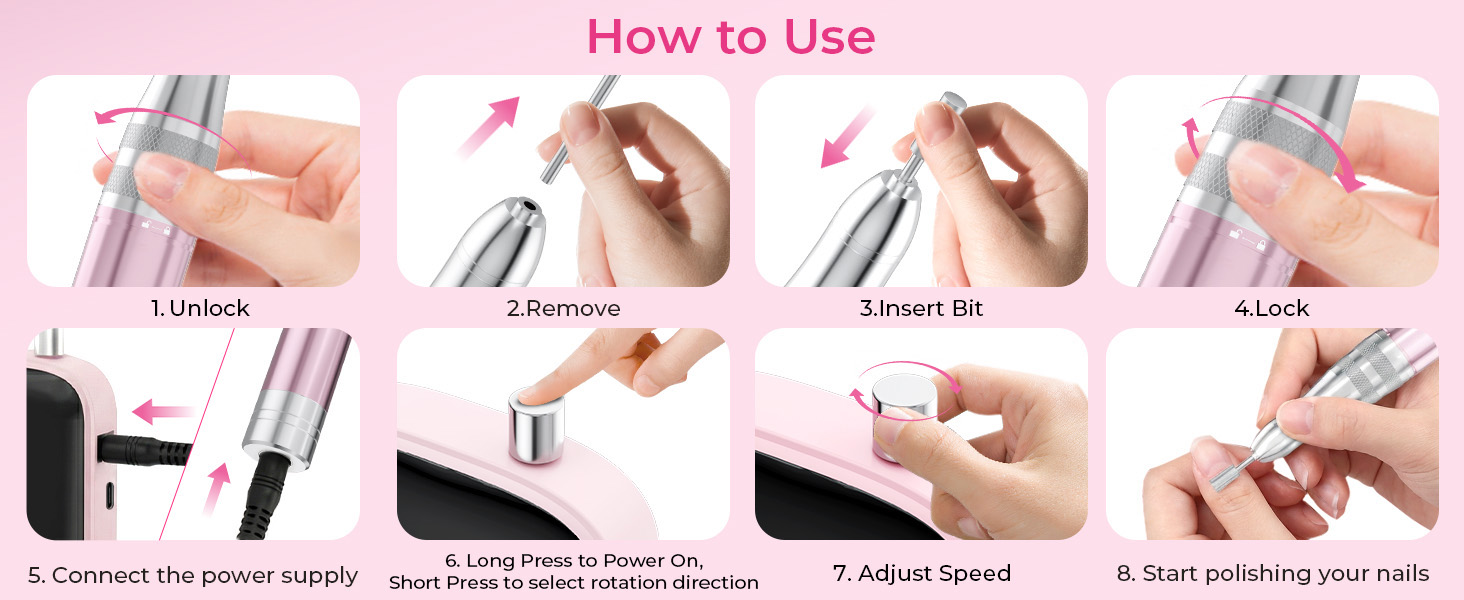 How to Use

1. Unlock

2.Remove

3.Insert Bit

4.Lock

5. Connect the power supply

6. Long Press to Power On, Short Press to select rotation direction

7. Adjust Speed

8. Start polishing your nails