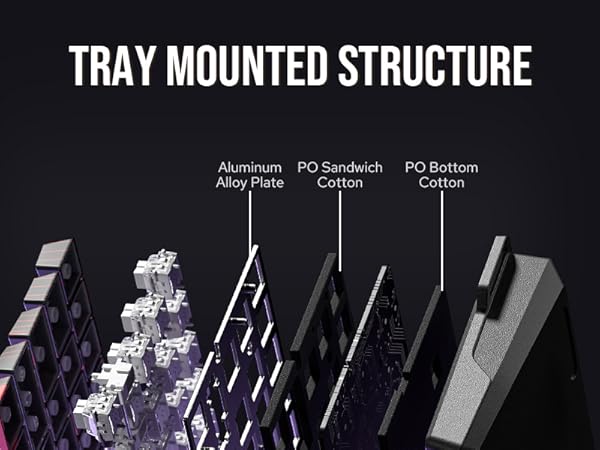 TRAY MOUNTED STRUCTURE

Aluminum Alloy Plate

PO Sandwich Cotton

PO Bottom Cotton