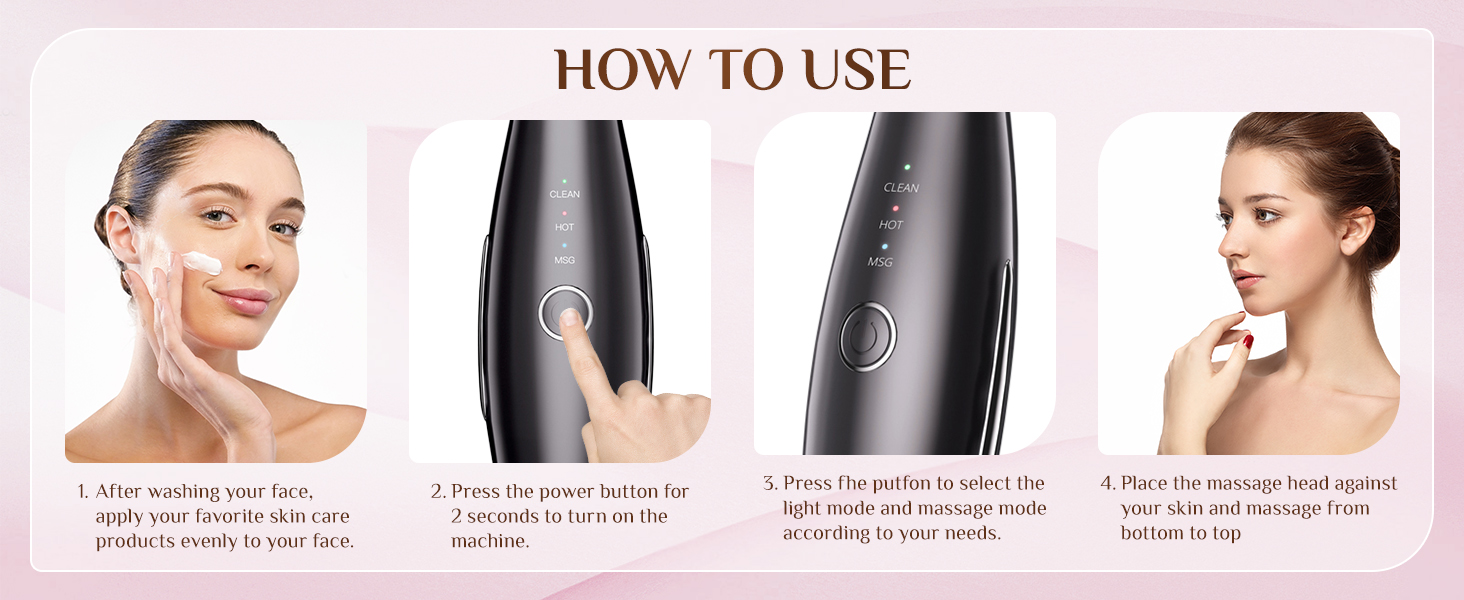 HOW TO USE

CLEAN
HOT
MSG

CLEAN
HOT
MSG

1. After washing your face, apply your favorite skin care products evenly to your face.

2. Press the power button for 2 seconds to turn on the machine.

3. Press fhe putfon to select the light mode and massage mode according to your needs.

4. Place the massage head against your skin and massage from bottom to top