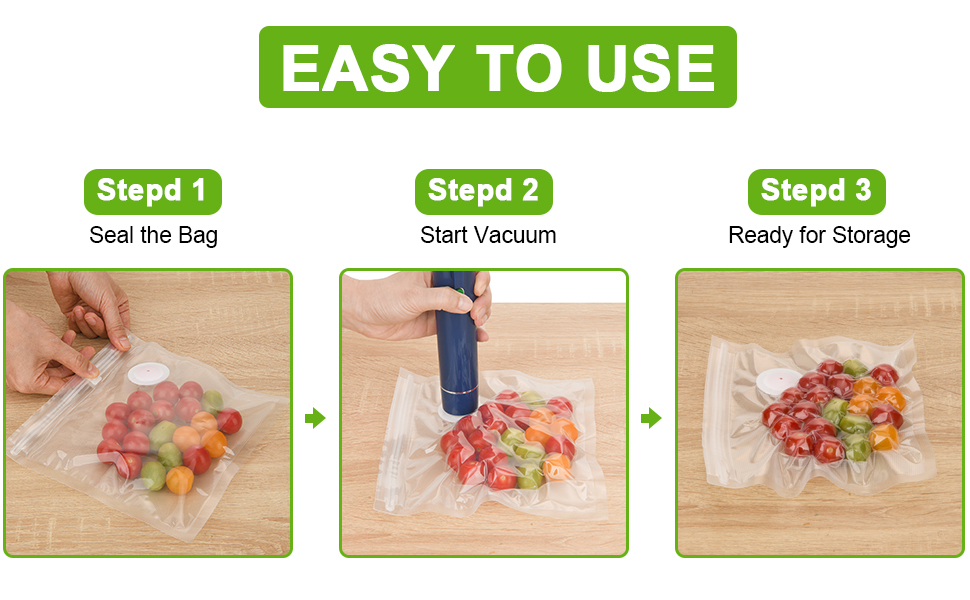 EASY TO USE

Stepd 1
Seal the Bag

Stepd 2
Start Vacuum

Stepd 3
Ready for Storage