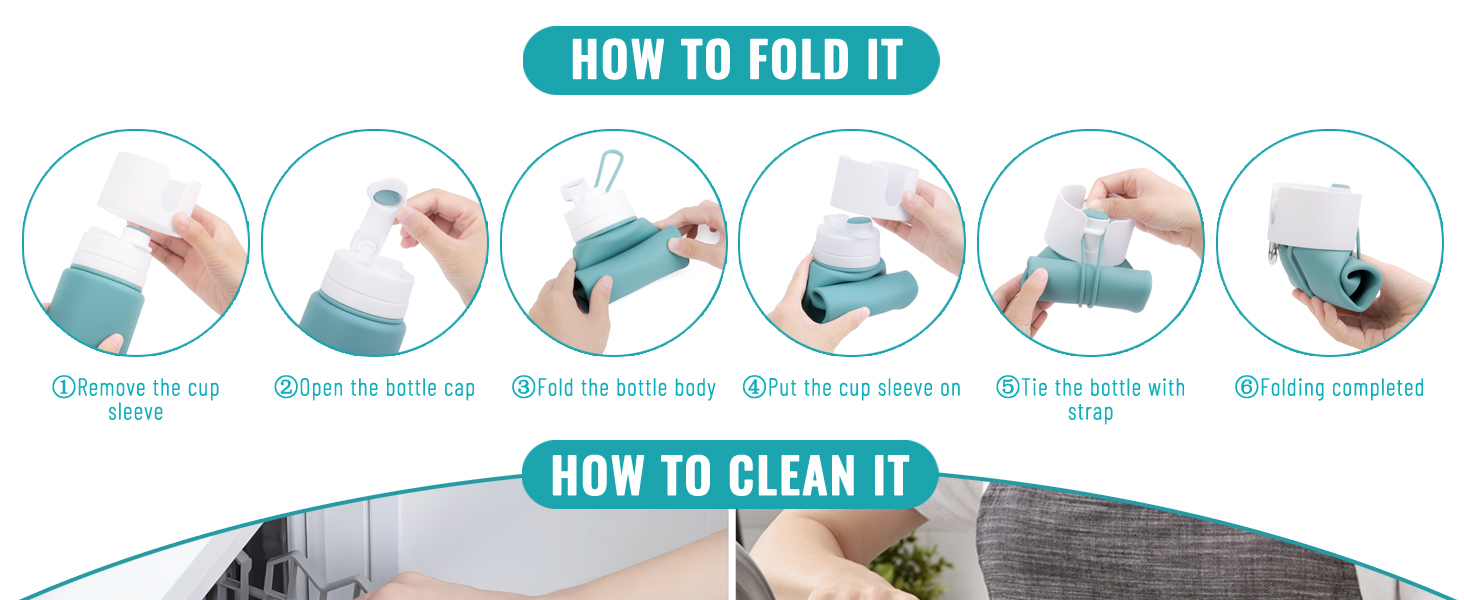 HOW TO FOLD IT

①Remove the cup sleeve

②Open the bottle cap

③Fold the bottle body

④Put the cup sleeve on

⑤Tie the bottle with strap

⑥Folding completed

HOW TO CLEAN IT