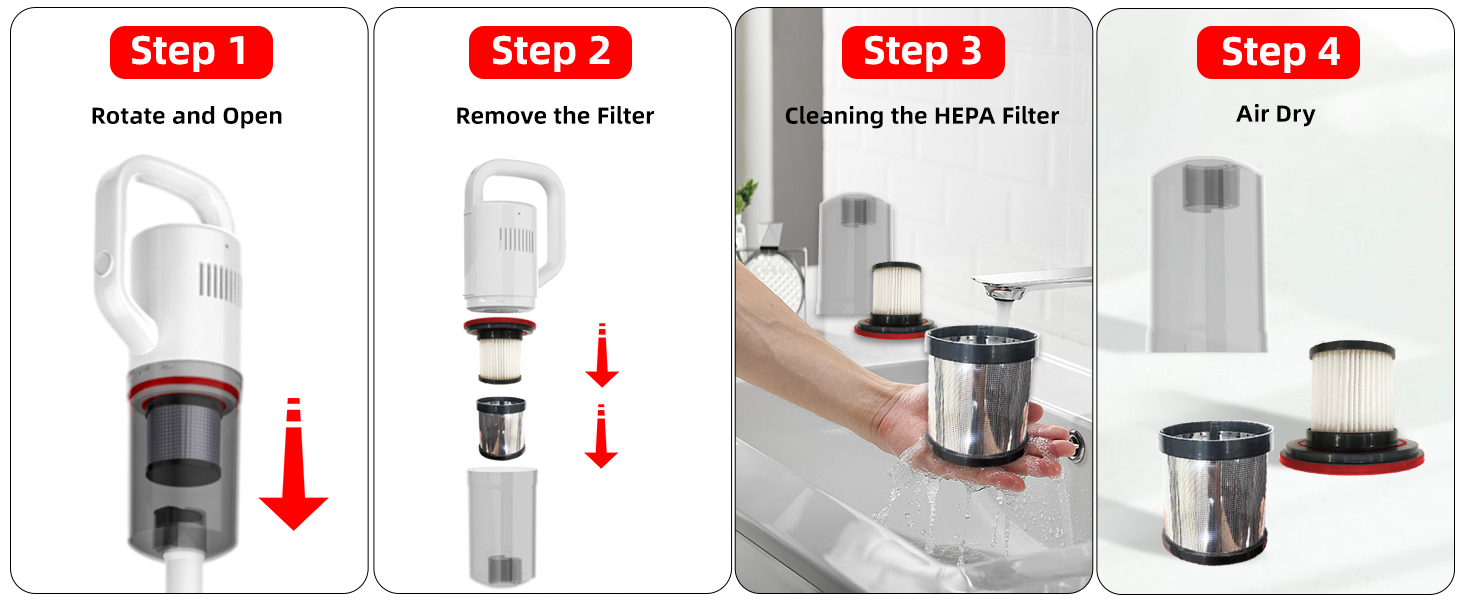 Step 1
Rotate and Open

Step 2
Remove the Filter

Step 3
Cleaning the HEPA Filter

Step 4
Air Dry