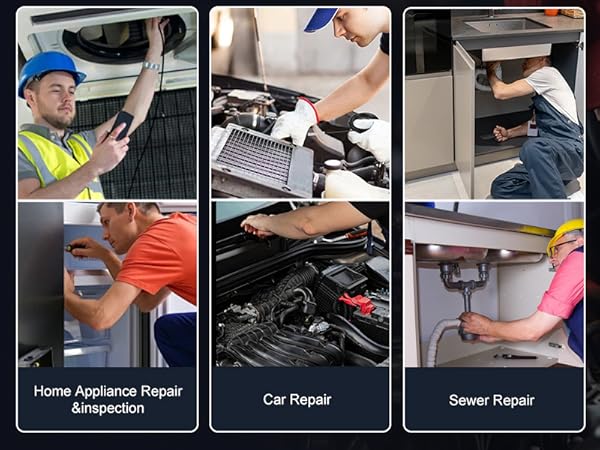 Home Appliance Repair &inspection

Car Repair

Sewer Repair