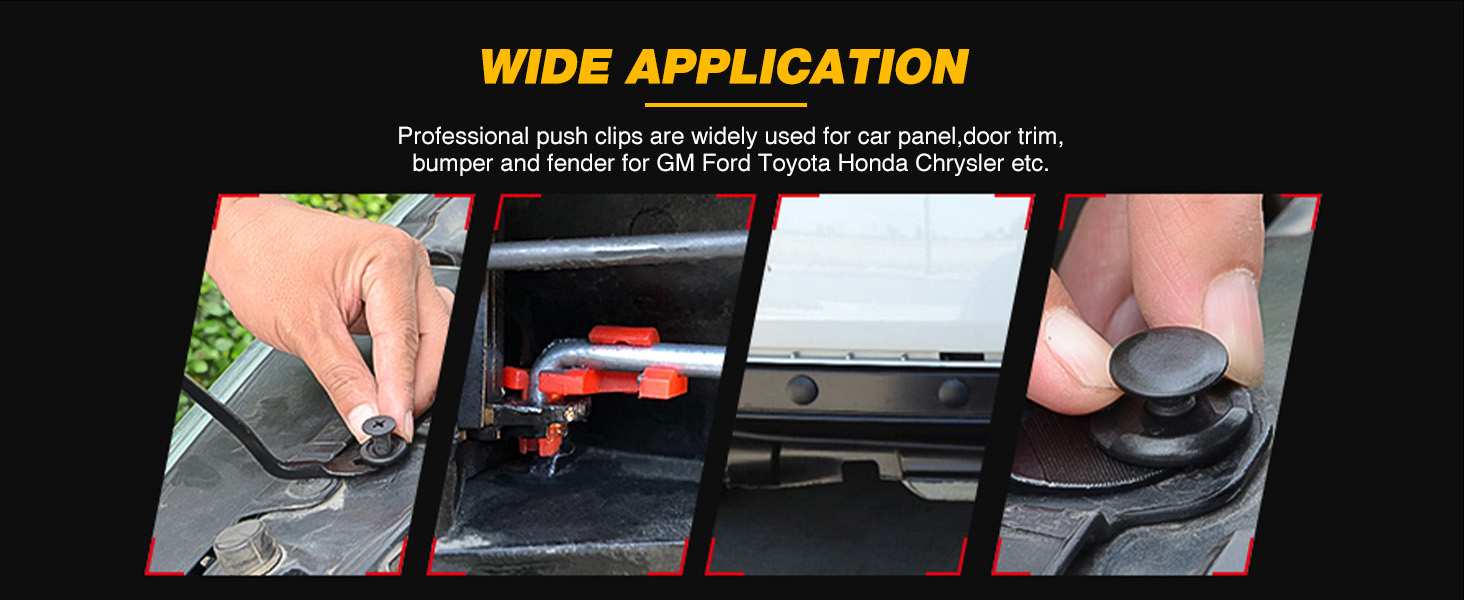 WIDE APPLICATION

Professional push clips are widely used for car panel,door trim, bumper and fender for GM Ford Toyota Honda Chrysler etc.