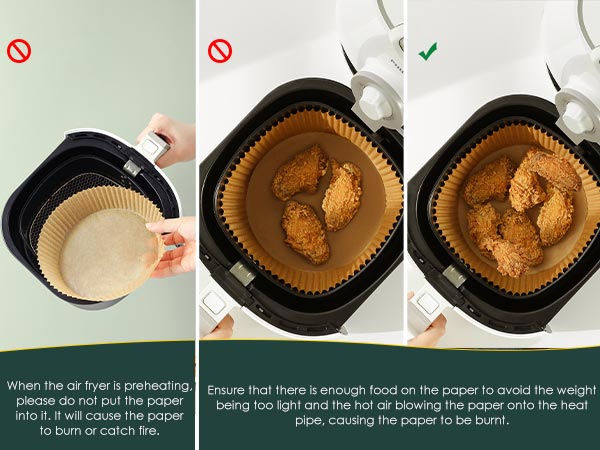 When the air fryer is preheating, please do not put the paper into it. It will cause the paper to burn or catch fire.

Ensure that there is enough food on the paper to avoid the weight being too light and the hot air blowing the paper onto the heat pipe, causing the paper to be burnt.