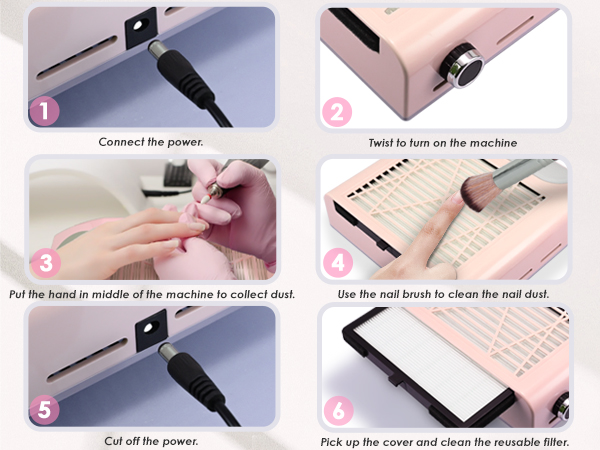 1
Connect the power.

2
Twist to turn on the machine

3
Put the hand in middle of the machine to collect dust.

4
Use the nail brush to clean the nail dust.

5
Cut off the power.

6
Pick up the cover and clean the reusable filter.