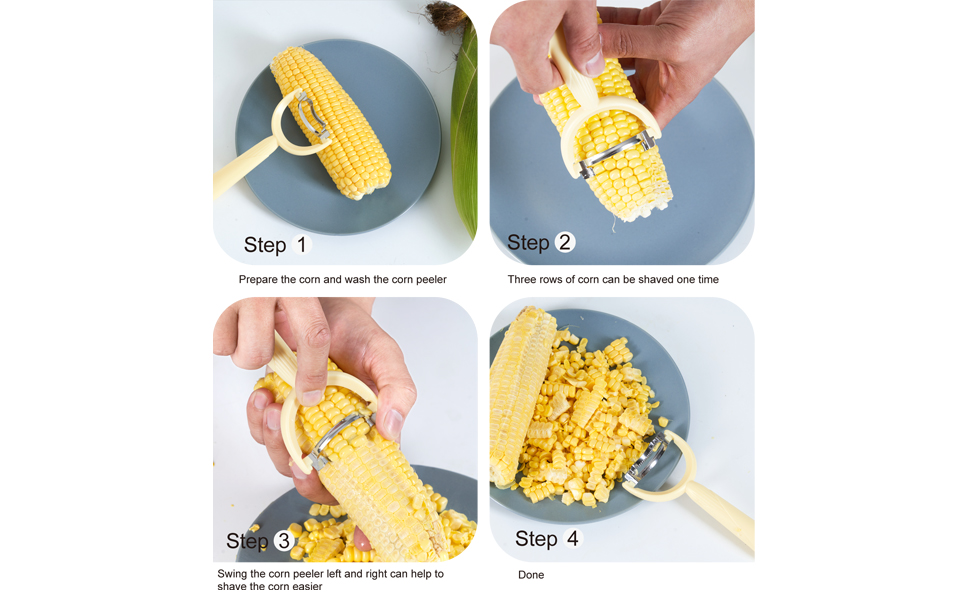 Step 1

Prepare the corn and wash the corn peeler

Step 2

Three rows of corn can be shaved one time

Step 3

Swing the corn peeler left and right can help to shave the corn easier

Step 4

Done