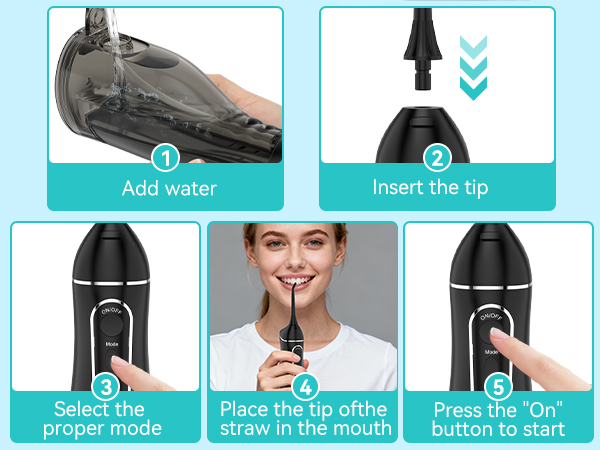 1
Add water

2
Insert the tip

ON/OFF
Mode
3
Select the proper mode

4
Place the tip ofthe straw in the mouth

ON/OFF
Mode
5
Press the "On" button to start