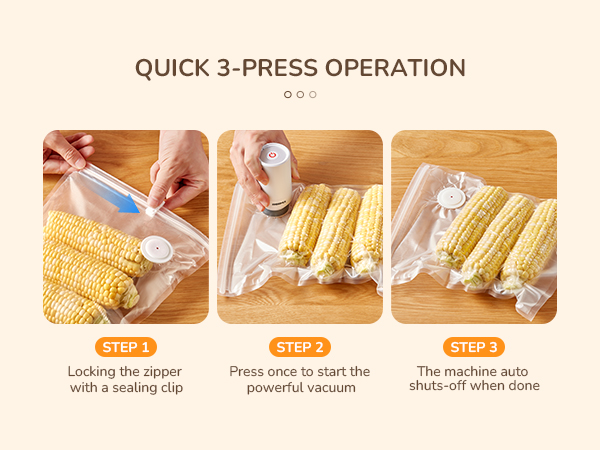 QUICK 3-PRESS OPERATION

STEP 1
Locking the zipper with a sealing clip

STEP 2
Press once to start the powerful vacuum

STEP 3
The machine auto shuts-off when done