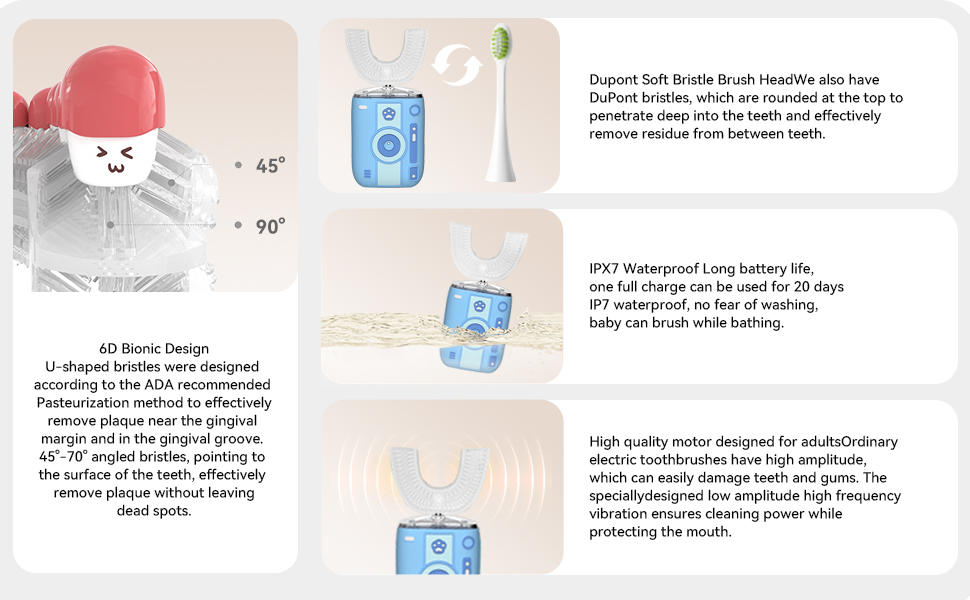 45°

90°

6D Bionic Design
U-shaped bristles were designed according to the ADA recommended Pasteurization method to effectively remove plaque near the gingival margin and in the gingival groove. 45°-70° angled bristles, pointing to the surface of the teeth, effectively remove plaque without leaving dead spots.

Dupont Soft Bristle Brush HeadWe also have DuPont bristles, which are rounded at the top to penetrate deep into the teeth and effectively remove residue from between teeth.

IPX7 Waterproof Long battery life, one full charge can be used for 20 days
IP7 waterproof, no fear of washing, baby can brush while bathing.

High quality motor designed for adultsOrdinary electric toothbrushes have high amplitude, which can easily damage teeth and gums. The speciallydesigned low amplitude high frequency vibration ensures cleaning power while protecting the mouth.