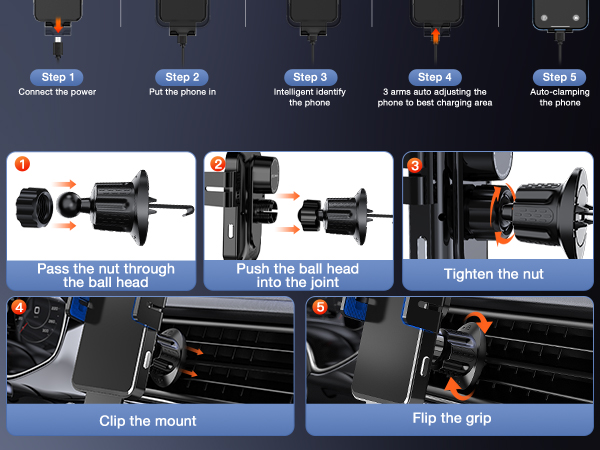 Step 1
Connect the power

Step 2
Put the phone in

Step 3
Intelligent identify the phone

Step 4
3 arms auto adjusting the phone to best charging area

Step 5
Auto-clamping the phone

1
Pass the nut through the ball head

2
Push the ball head into the joint

3
Tighten the nut

4
Clip the mount

5
Flip the grip