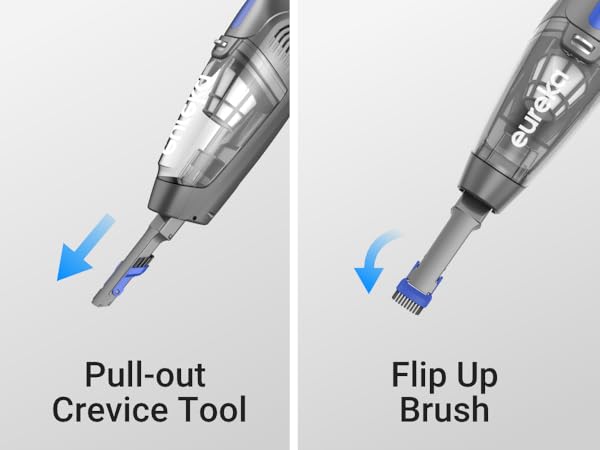 eureka

Pull-out Crevice Tool

eureka

Flip Up Brush