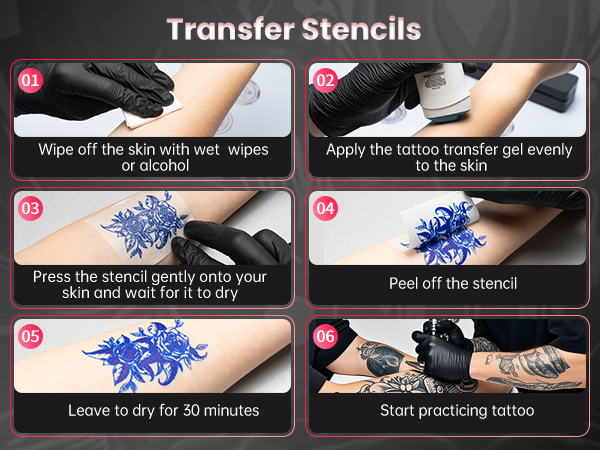 Transfer Stencils

01
Wipe off the skin with wet  wipes or alcohol

02
Apply the tattoo transfer gel evenly to the skin

03
Press the stencil gently onto your skin and wait for it to dry

04
Peel off the stencil

05
Leave to dry for 30 minutes

06
Start practicing tattoo